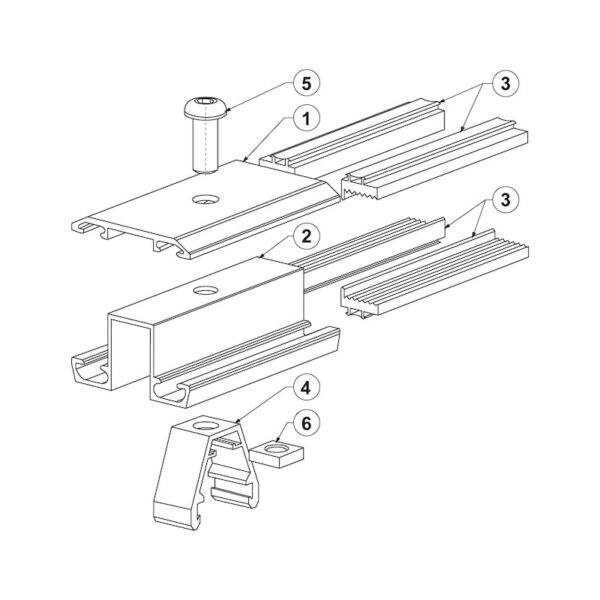 5
3
1
3
2
4
6